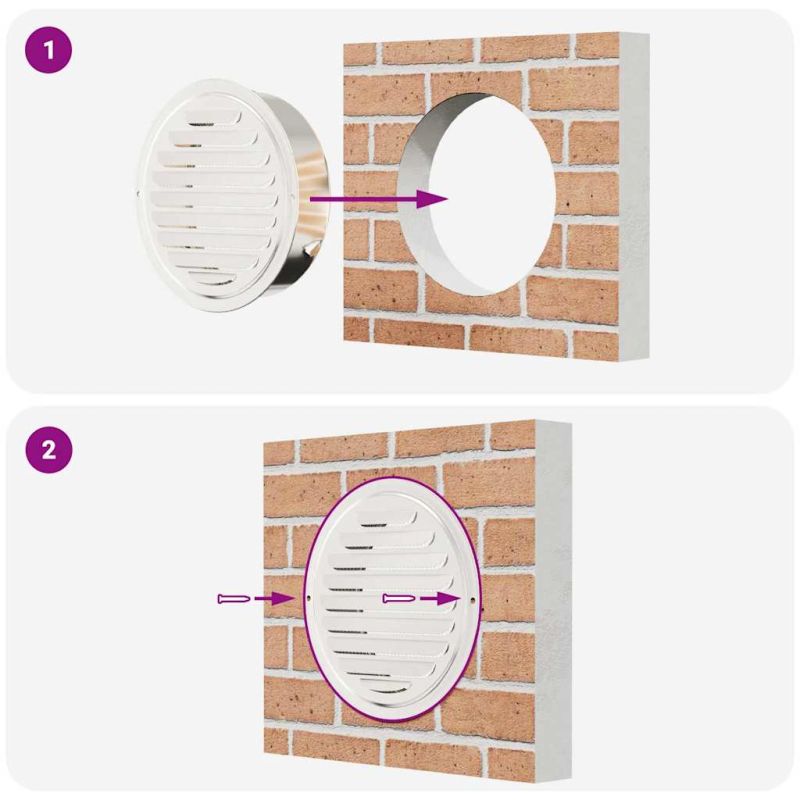 1

2