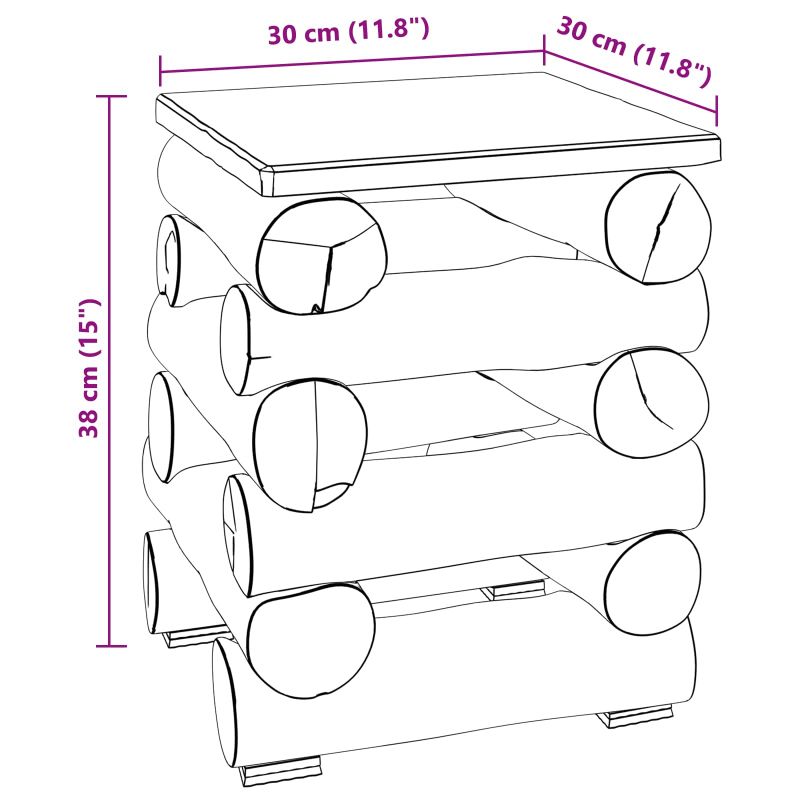 30 cm (11.8")

30 cm (11.8")

38 cm (15")