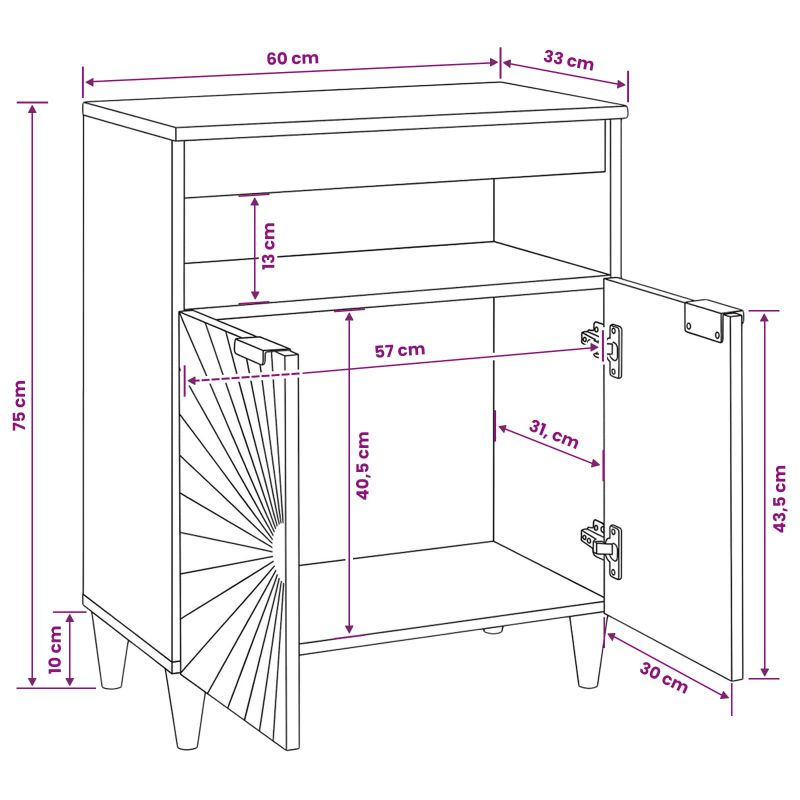 60 cm

33 cm

75 cm

13 cm

57 cm

40,5 cm

31, cm

43,5 cm

10 cm

30 cm