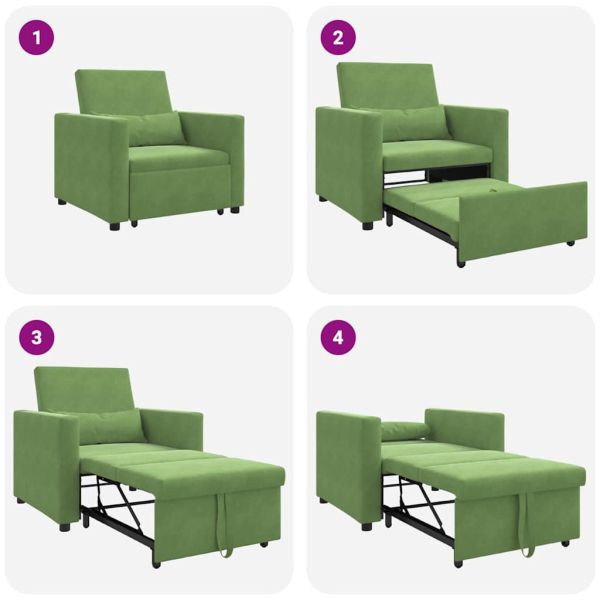 1

2

3

4