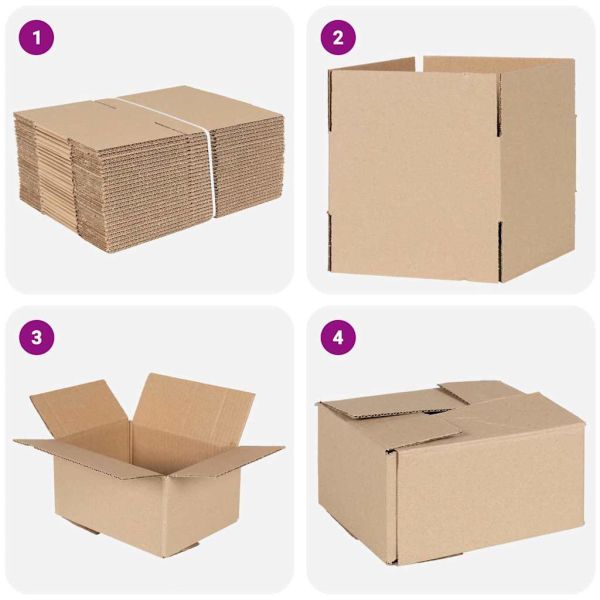 1

2

3

4