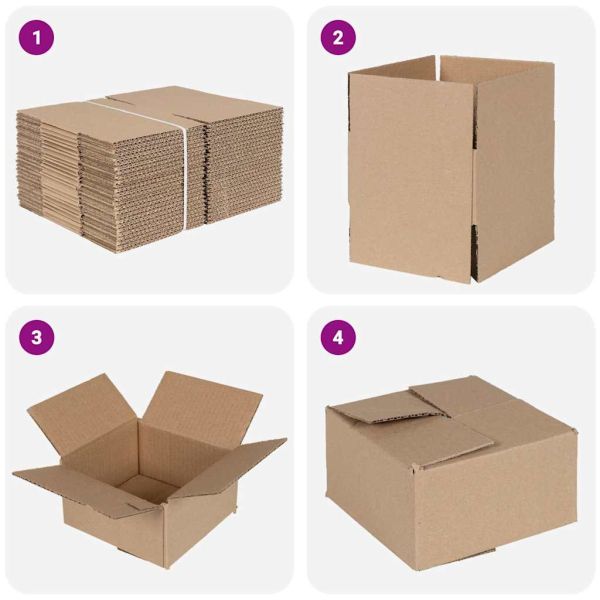 1

2

3

4