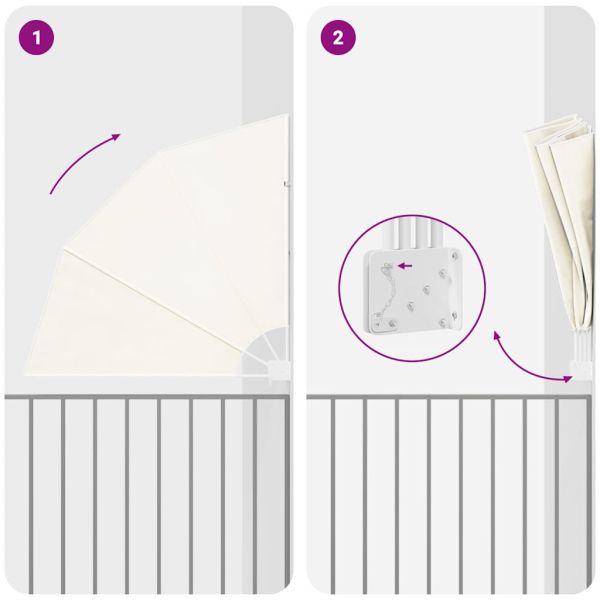 1

2