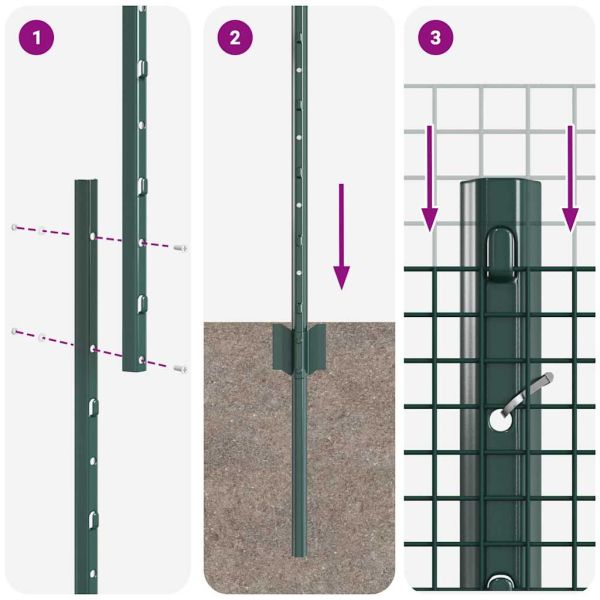 1

2

3