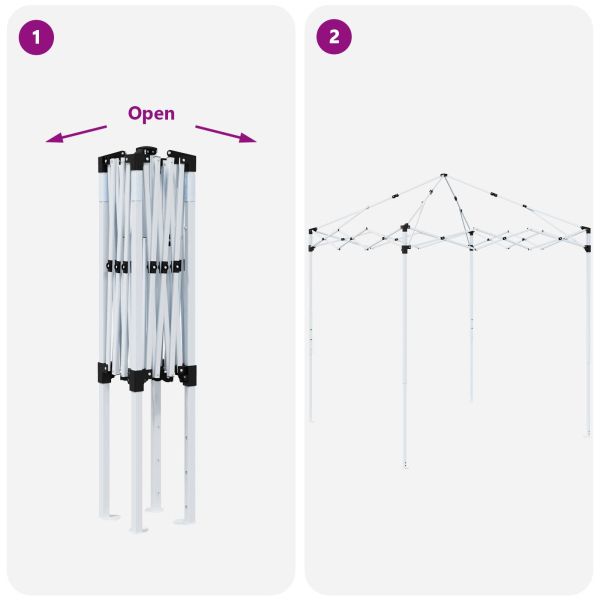 1

Open

2