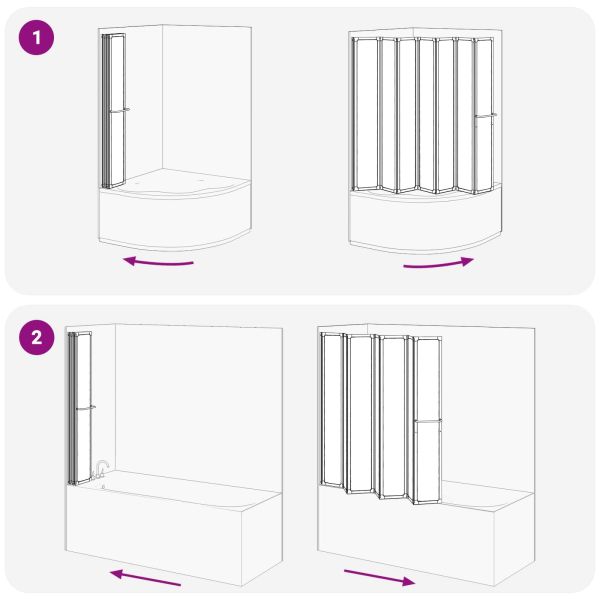 1

2