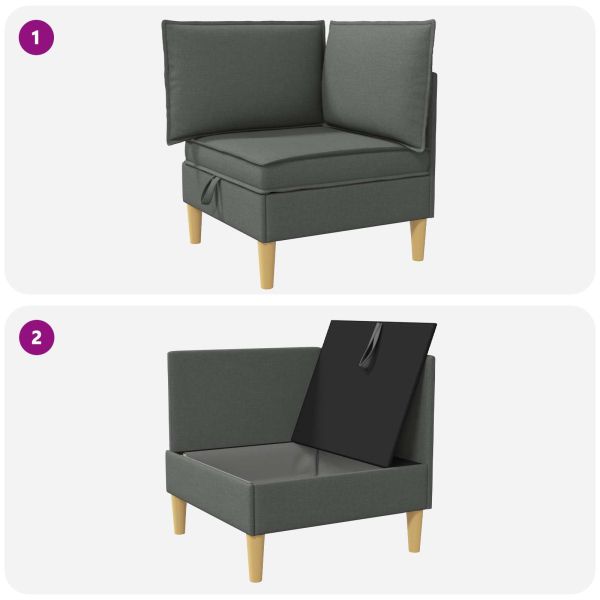 1

2