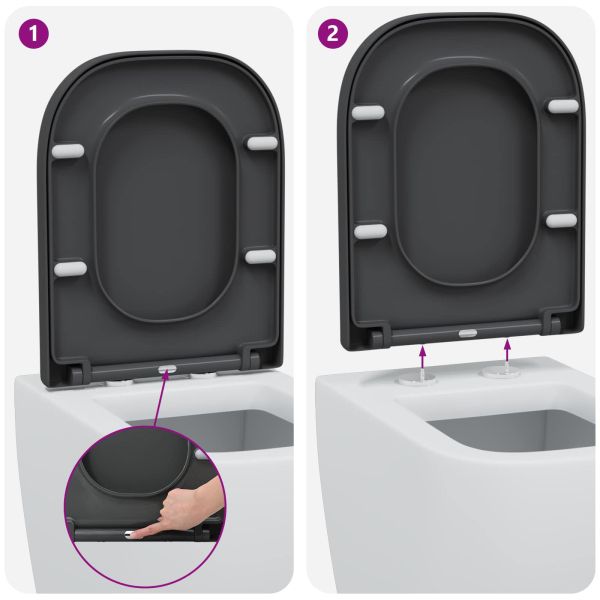 1

2