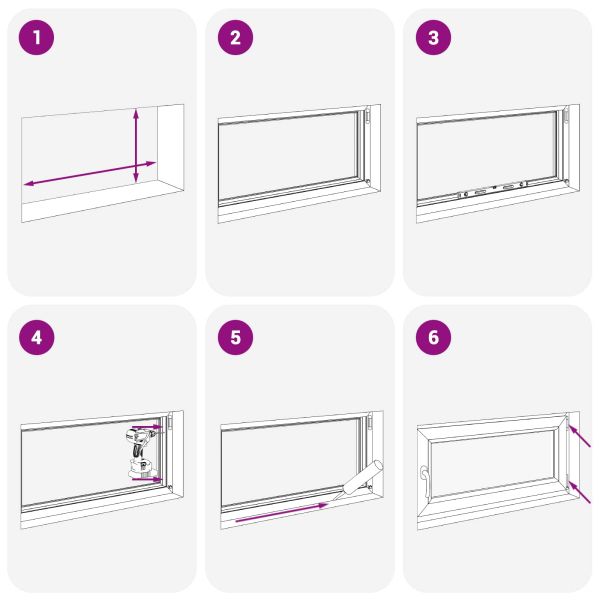 1

2

3

4

5

6