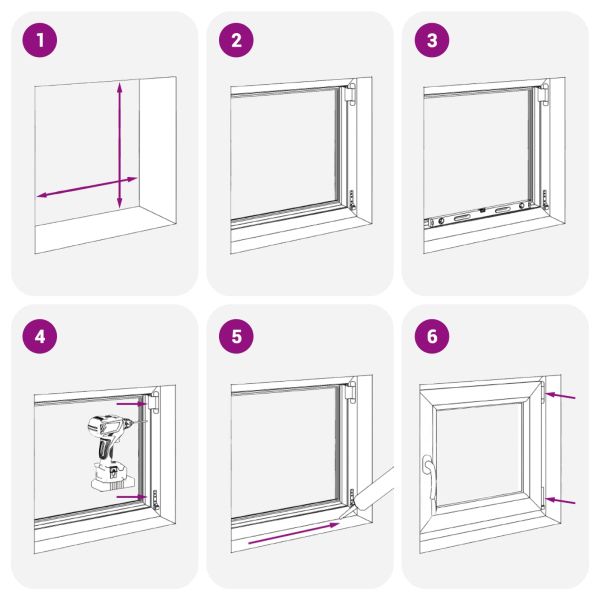 1
2
3
4
5
6