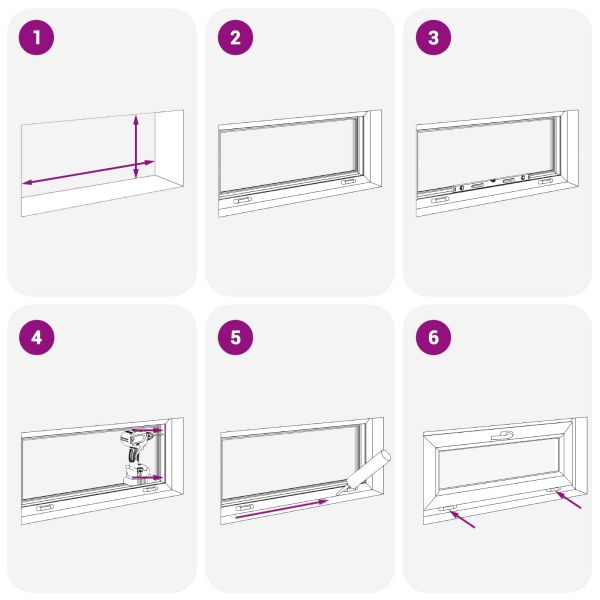 1

2

3

4

5

6