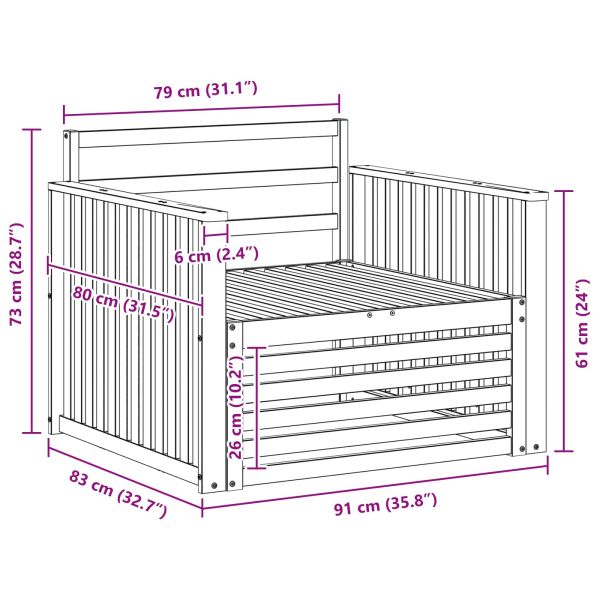 79 cm (31.1″)

73 cm (28.7″)

6 cm (2.4″)

80 cm (31.5″)

61 cm (24″)

26 cm (10.2″)

83 cm (32.7″)

91 cm (35.8″)