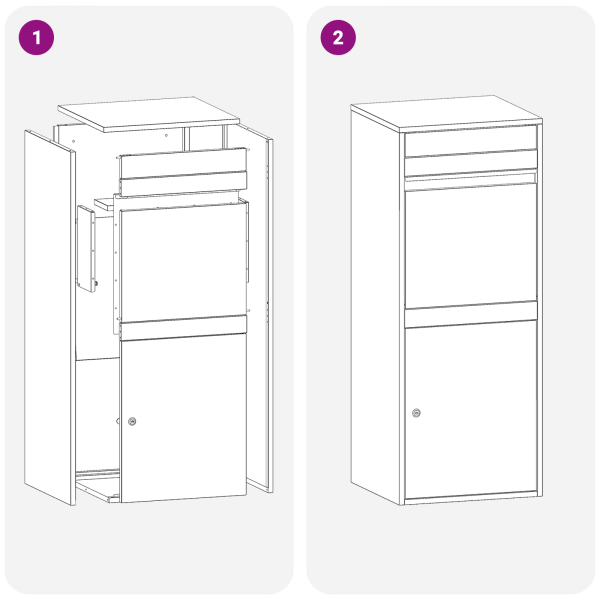 1

2