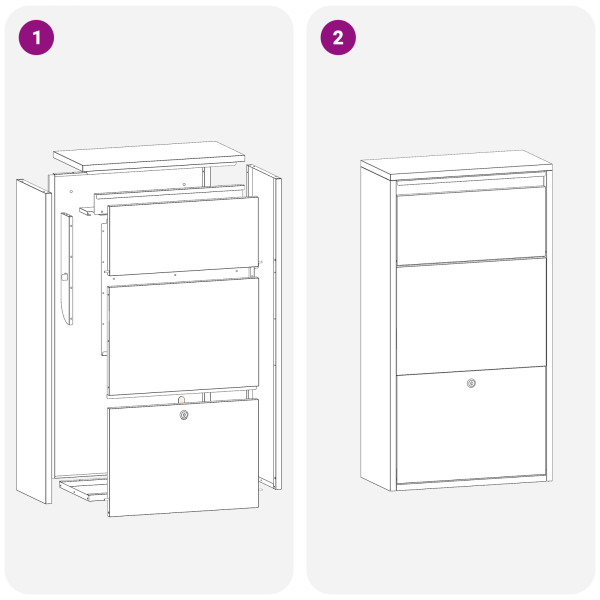 1

2