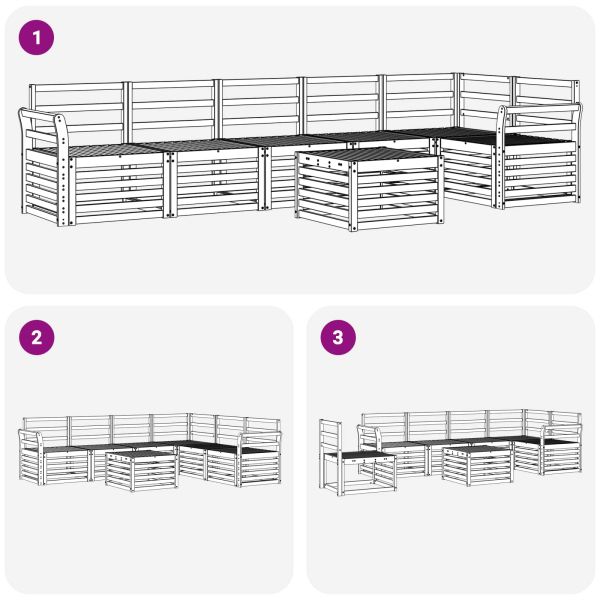 1

2

3