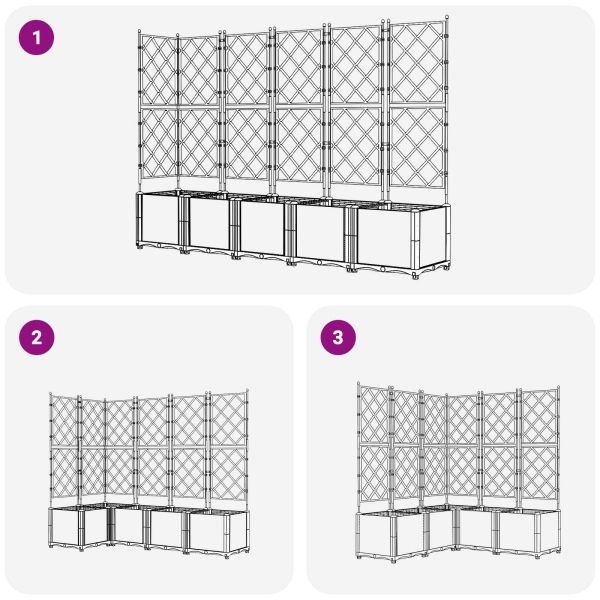 1

2

3