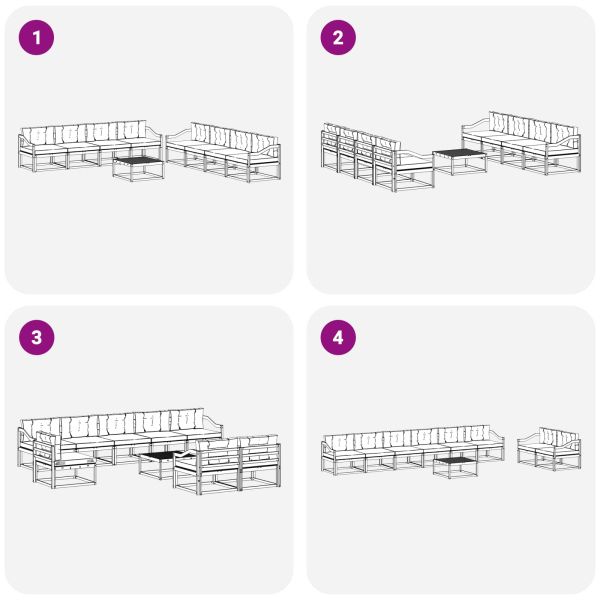 1

2

3

4