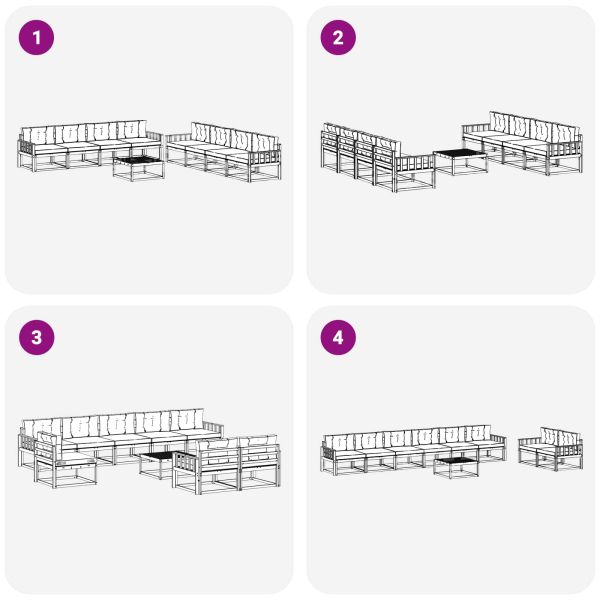 1

2

3

4