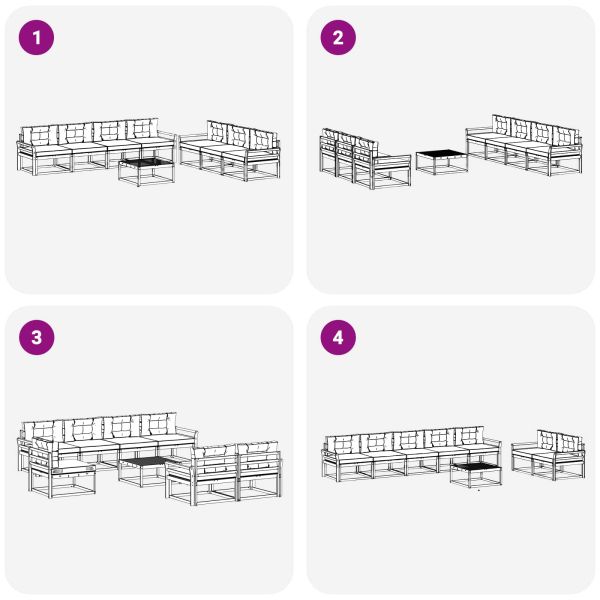 1

2

3

4