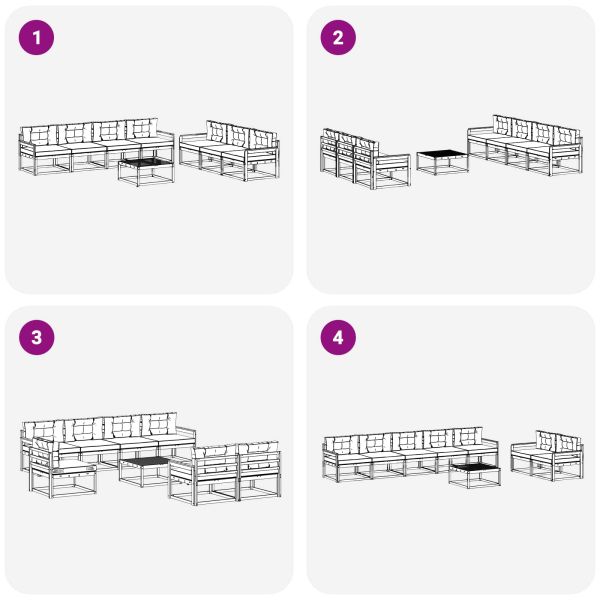 1

2

3

4