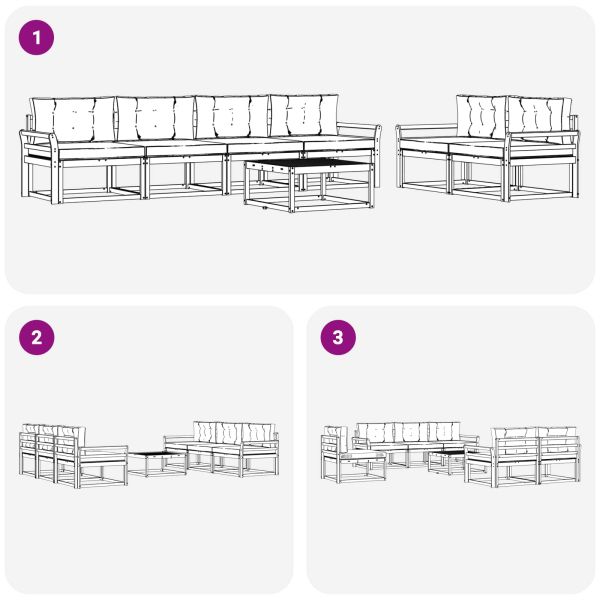 1

2

3