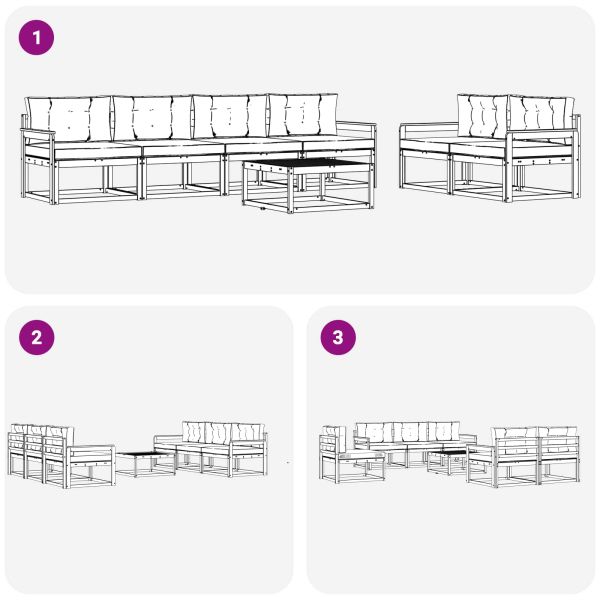 1

2

3