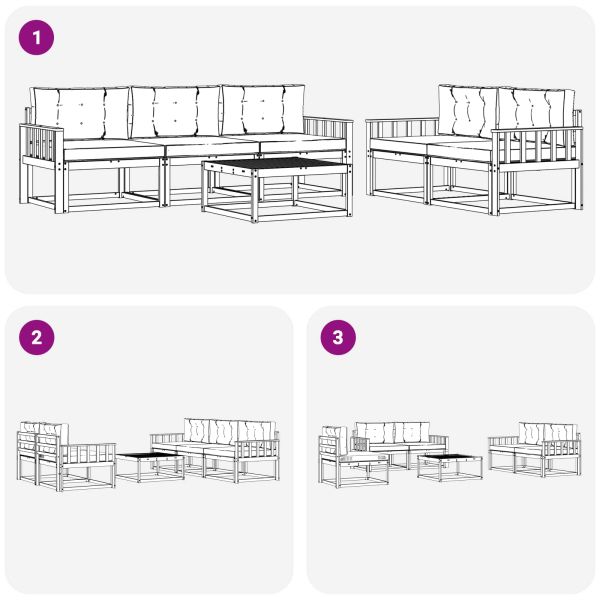 1

2

3