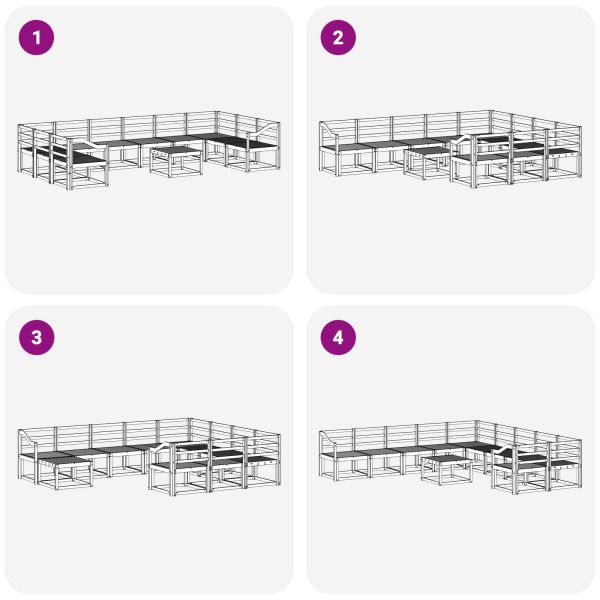 1

2

3

4