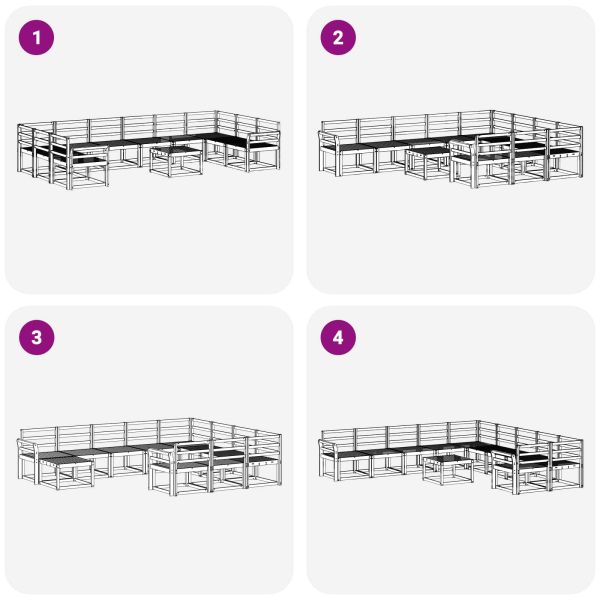 1

2

3

4