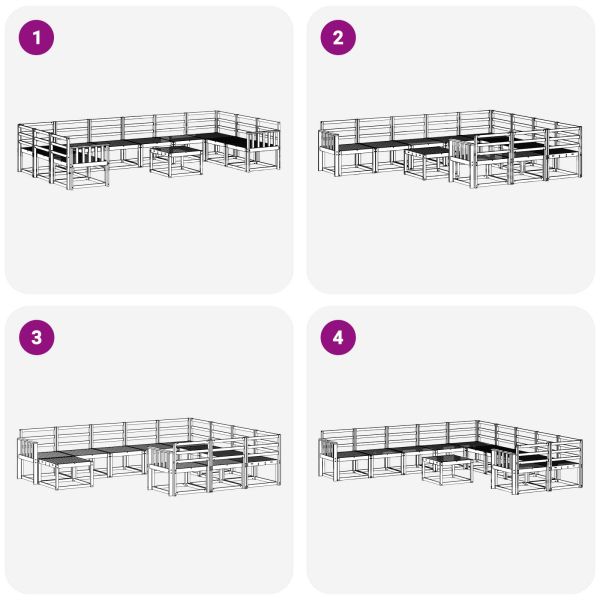 1

2

3

4