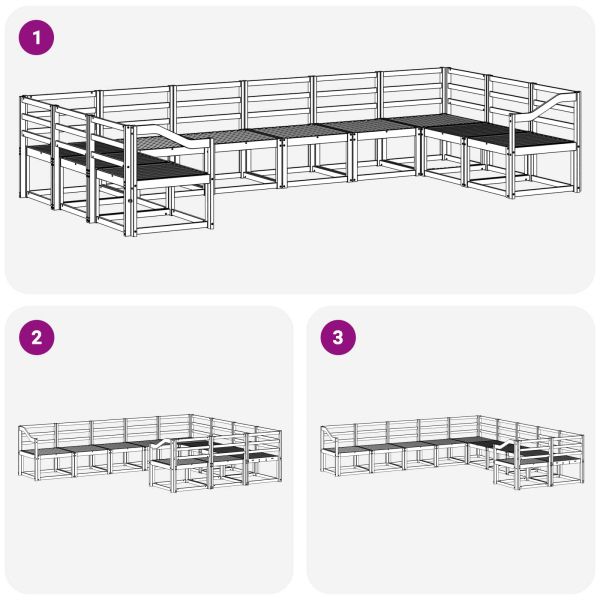 1

2

3