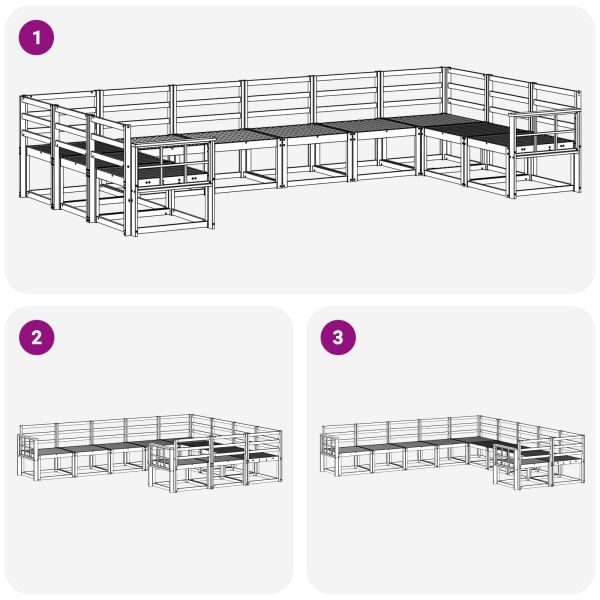 1

2

3