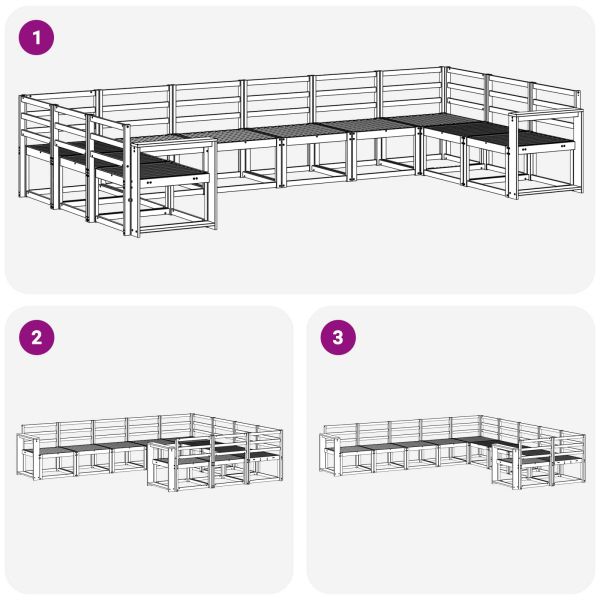 1

2

3