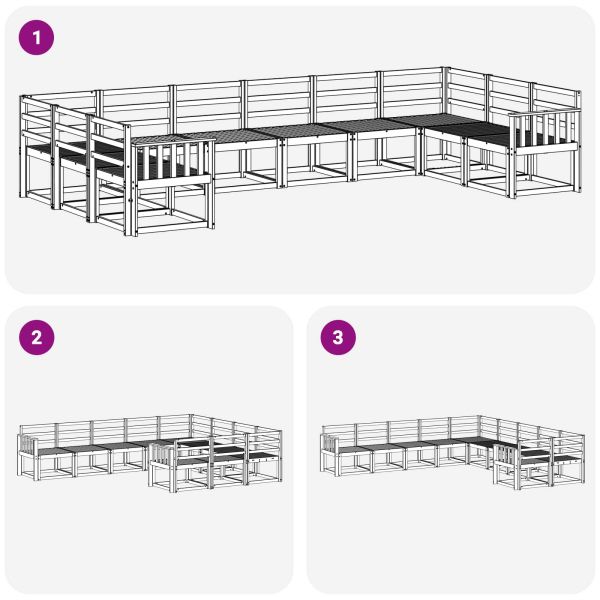 1

2

3