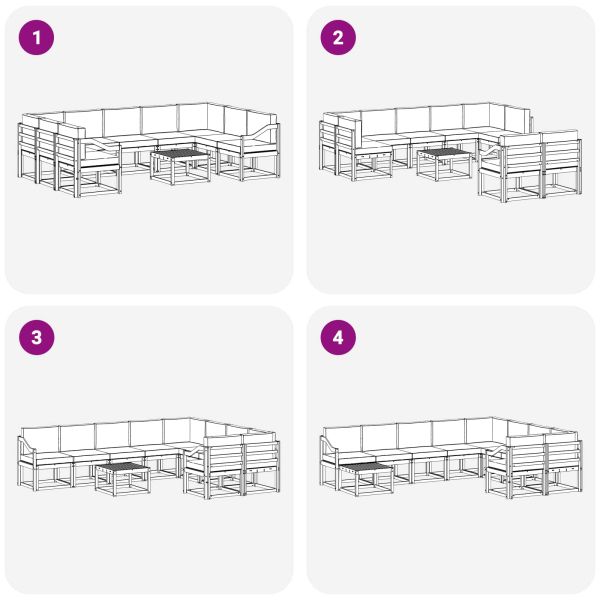 1

2

3

4