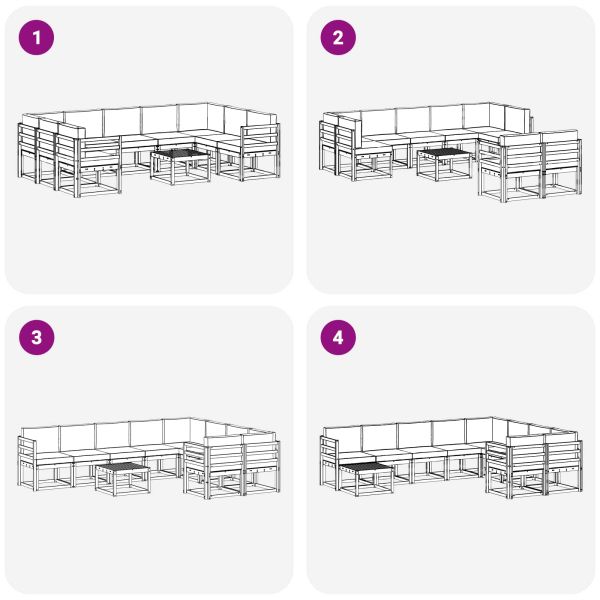 1

2

3

4