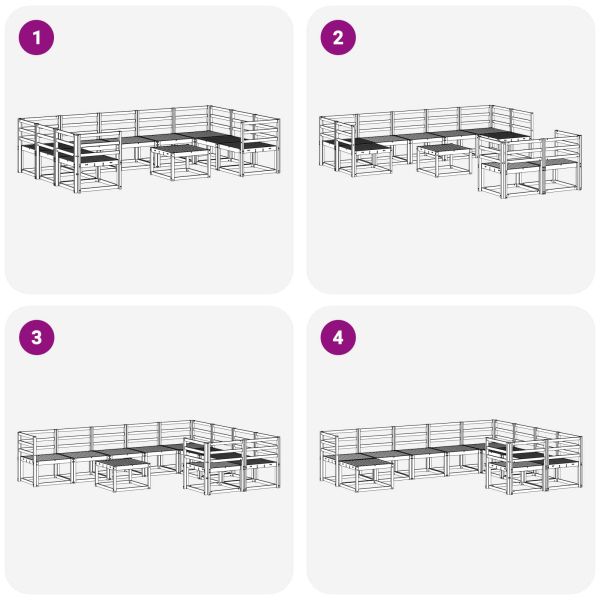 1

2

3

4