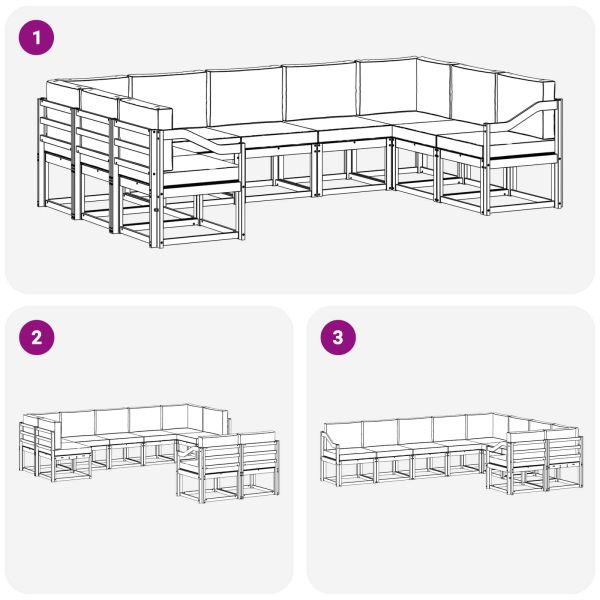 1

2

3