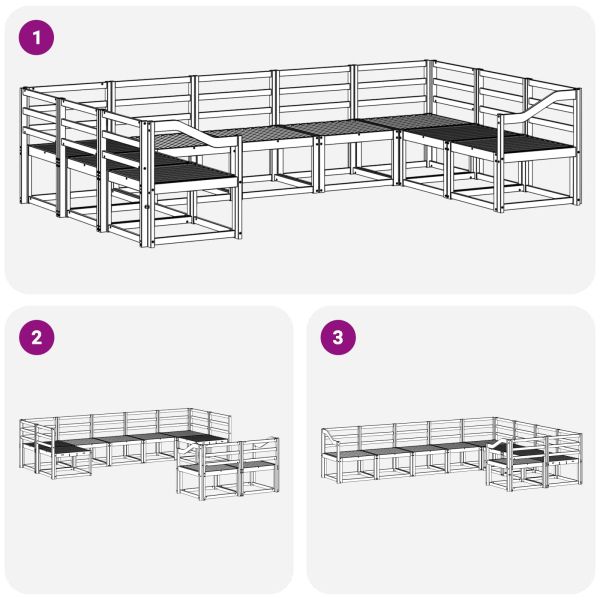 1

2

3