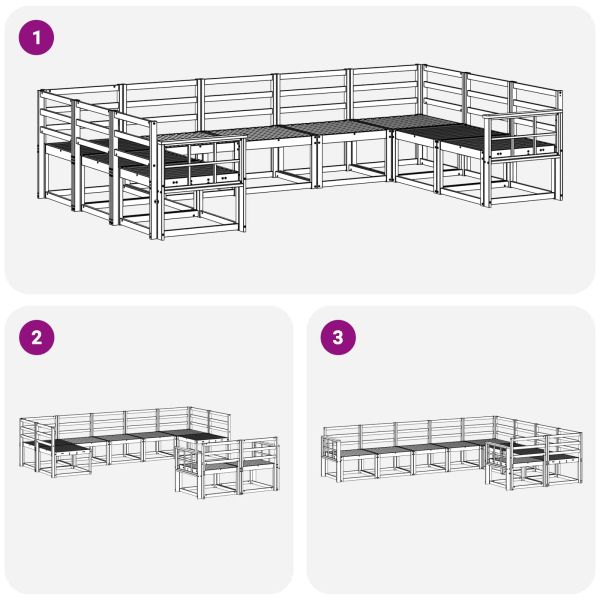 1

2

3