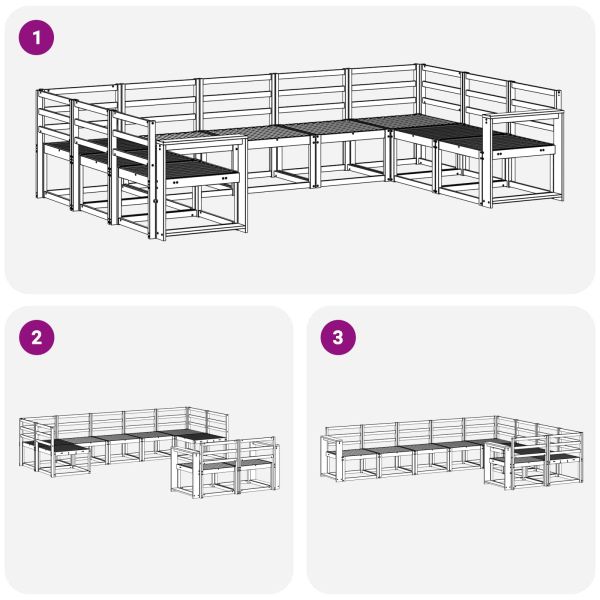 1

2

3