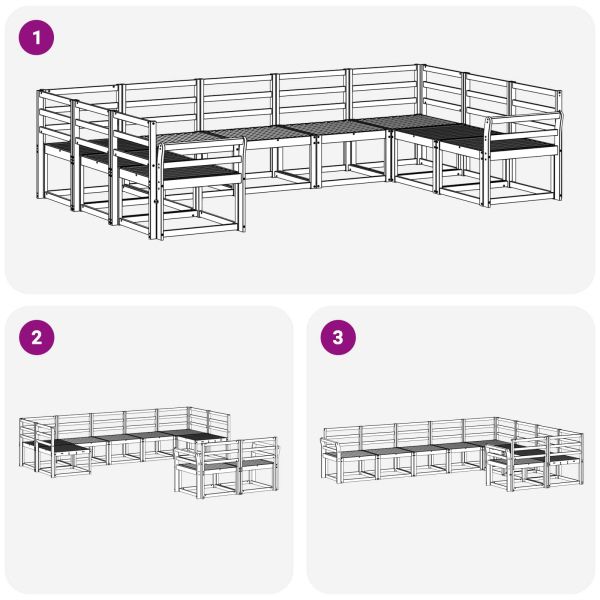 1

2

3