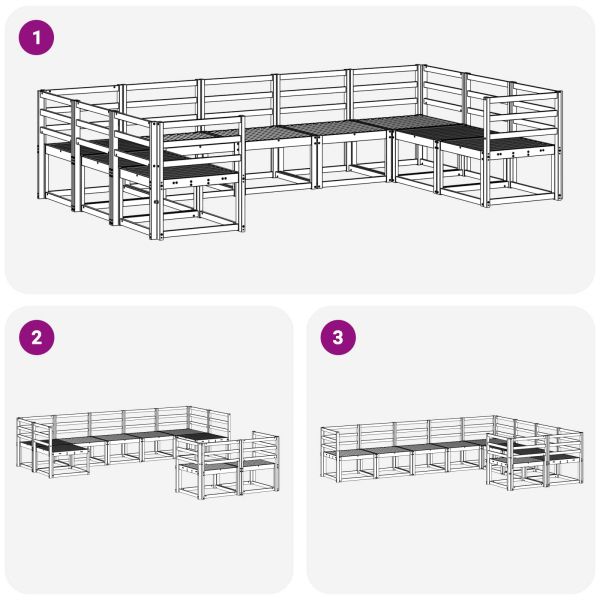 1

2

3