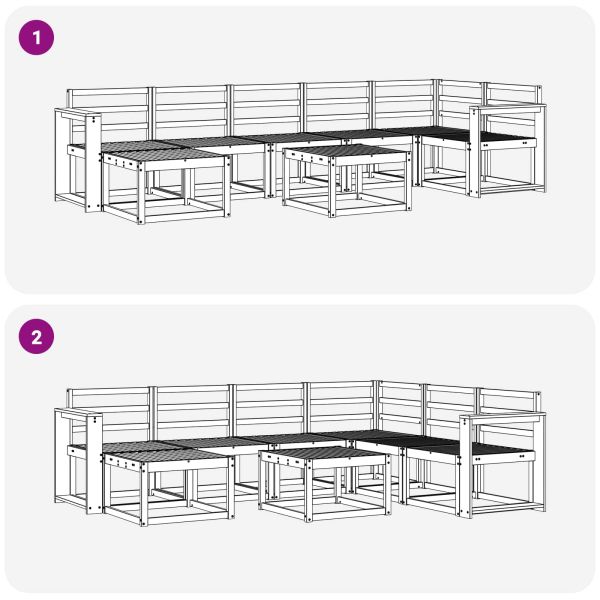 1

2