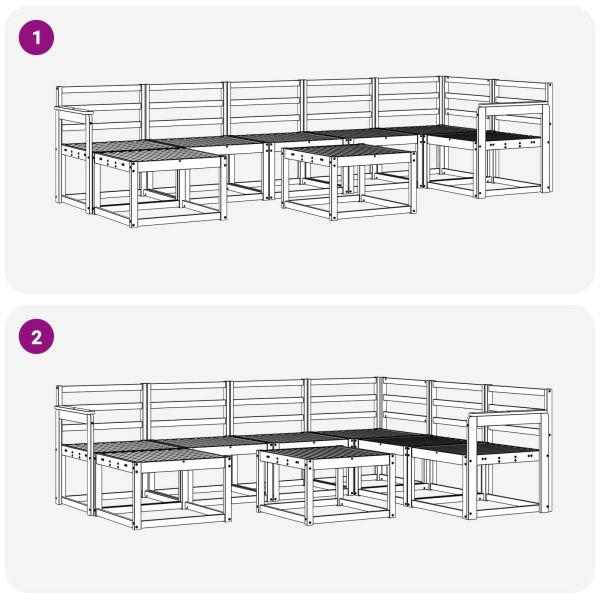 1

2