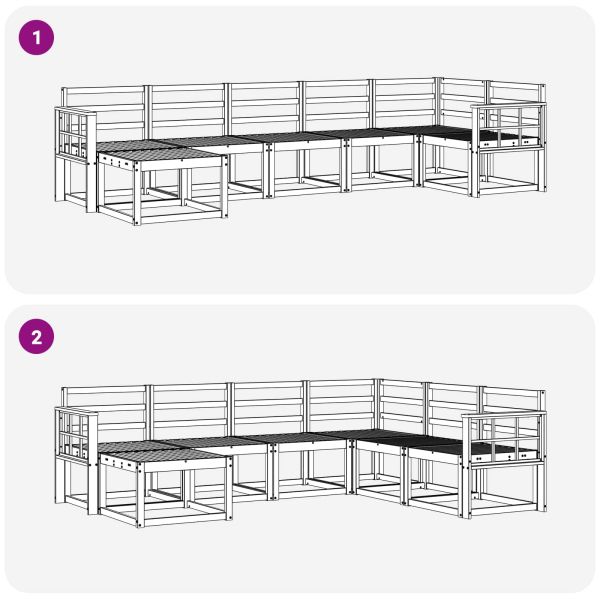 1

2