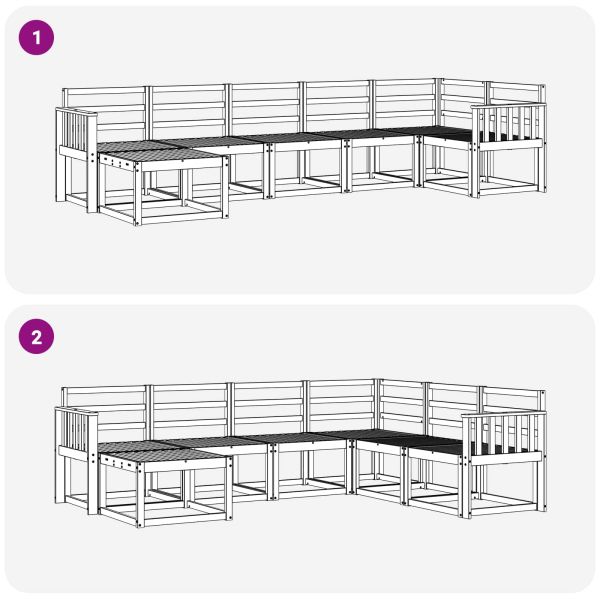 1

2