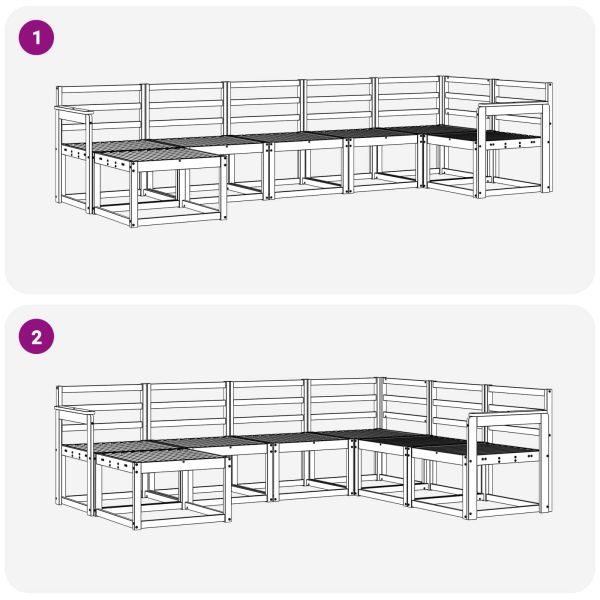 1

2