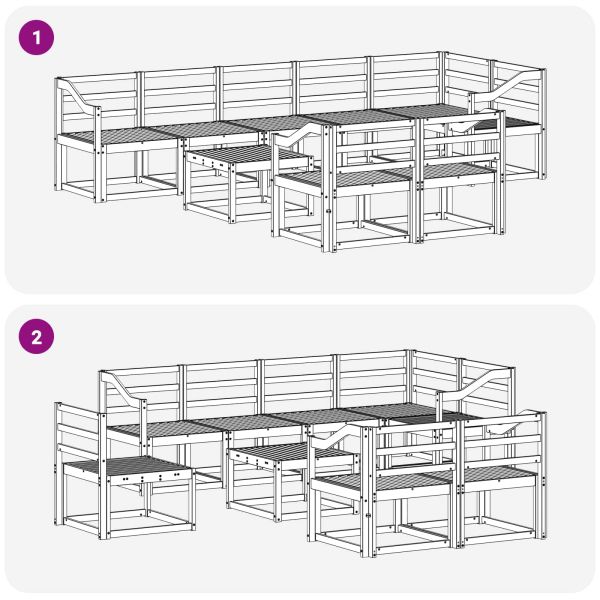 1

2