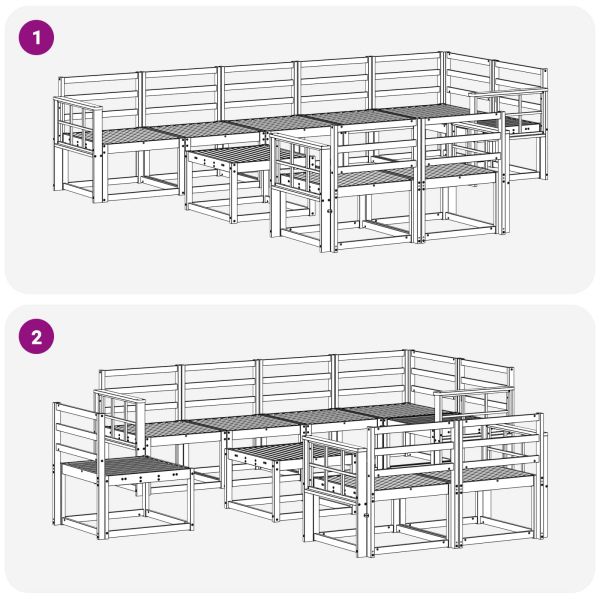 1

2